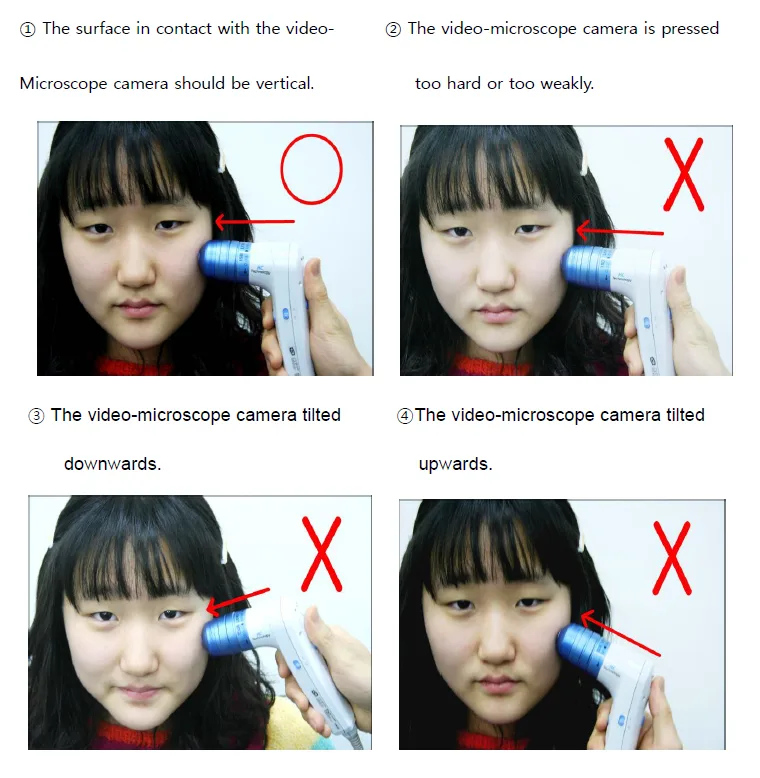 ① The surface in contact with the video-Microscope camera should be vertical.

② The video-microscope camera is pressed too hard or too weakly.

③ The video-microscope camera tilted downwards.

④The video-microscope camera tilted upwards.